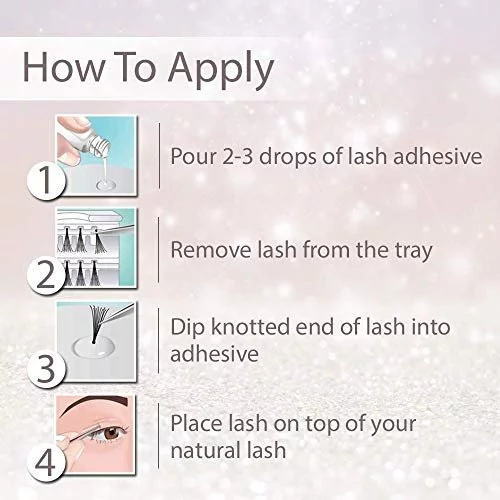 How To Apply

1

Pour 2-3 drops of lash adhesive

2

Remove lash from the tray

3

Dip knotted end of lash into adhesive

4

Place lash on top of your natural lash