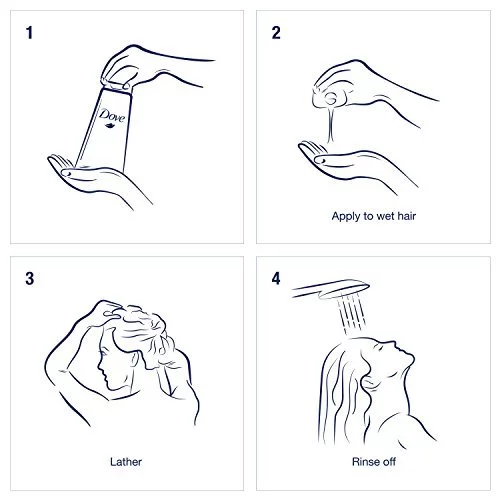 1

Dove

2

Apply to wet hair

3

Lather

4

Rinse off