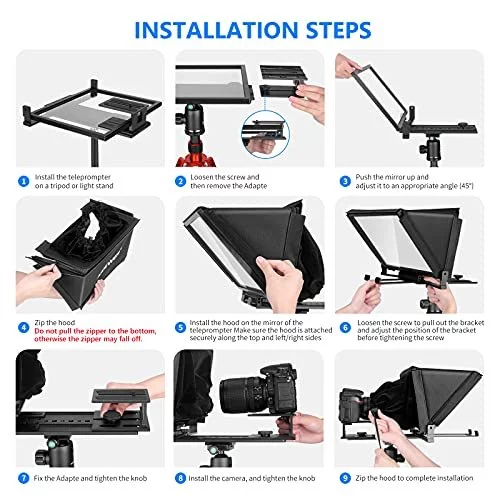 INSTALLATION STEPS

1 Install the teleprompter on a tripod or light stand

2 Loosen the screw and then remove the Adapte

3 Push the mirror up and adjust it to an appropriate angle (45°)

4 Zip the hood
Do not pull the zipper to the bottom, otherwise the zipper may fall off.

5 Install the hood on the mirror of the teleprompter Make sure the hood is attached securely along the top and left/right sides

6 Loosen the screw to pull out the bracket and adjust the position of the bracket before tightening the screw

7 Fix the Adapte and tighten the knob

8 Install the camera, and tighten the knob

9 Zip the hood to complete installation