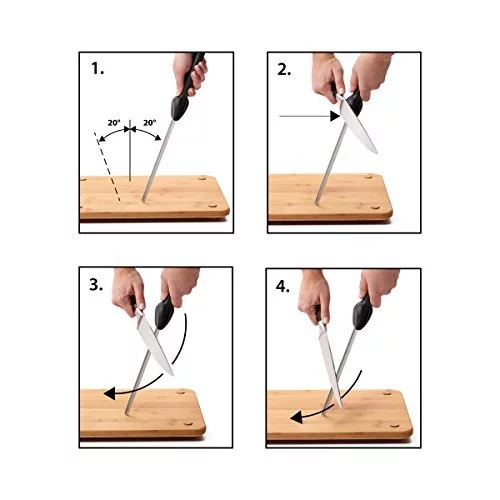 1.

20° 20°

2.

3.

4.