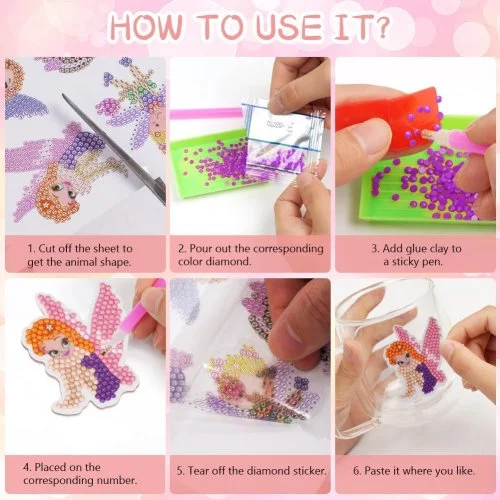 HOW TO USE IT?

1. Cut off the sheet to get the animal shape.

2. Pour out the corresponding color diamond.

3. Add glue clay to a sticky pen.

4. Placed on the corresponding number.

5. Tear off the diamond sticker.

6. Paste it where you like.