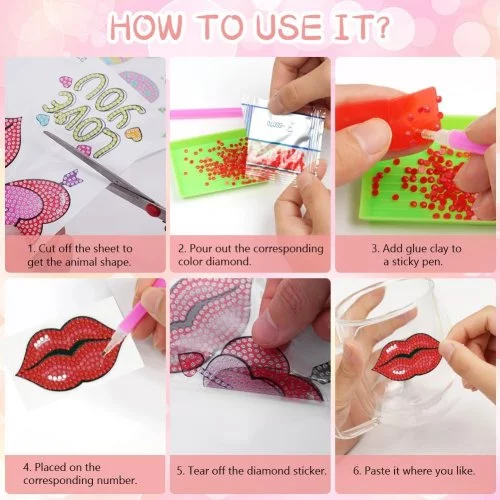 HOW TO USE IT?

LOVE YOU

1. Cut off the sheet to get the animal shape.

2. Pour out the corresponding color diamond.

3. Add glue clay to a sticky pen.

4. Placed on the corresponding number.

5. Tear off the diamond sticker.

6. Paste it where you like.