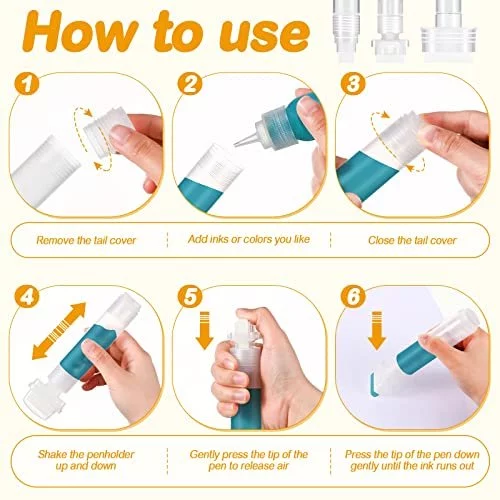 How to use

1

2

3

Remove the tail cover

Add inks or colors you like

Close the tail cover

4

5

6

Shake the penholder up and down

Gently press the tip of the pen to release air

Press the tip of the pen down gently until the ink runs out