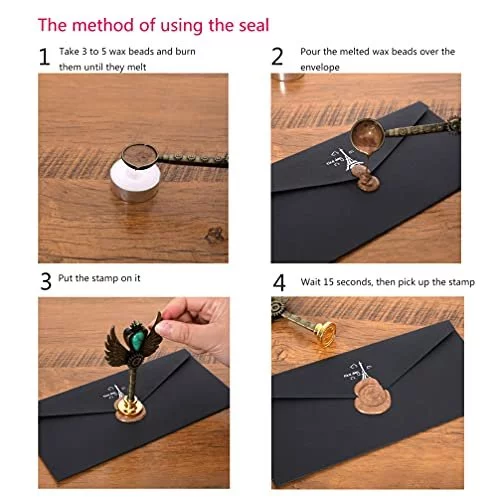 The method of using the seal

1 Take 3 to 5 wax beads and burn them until they melt

2 Pour the melted wax beads over the envelope

3 Put the stamp on it

4 Wait 15 seconds, then pick up the stamp