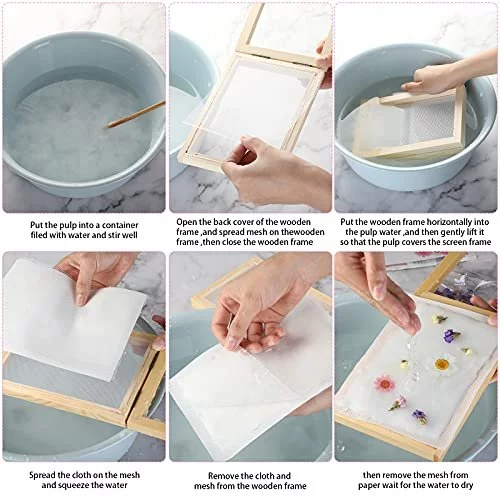 Put the pulp into a container filed with water and stir well

Open the back cover of the wooden frame ,and spread mesh on thewooden frame ,then close the wooden frame

Put the wooden frame horizontally into the pulp water ,and then gently lift it so that the pulp covers the screen frame

Spread the cloth on the mesh and squeeze the water

Remove the cloth and mesh from the wooden frame

then remove the mesh from paper wait for the water to dry