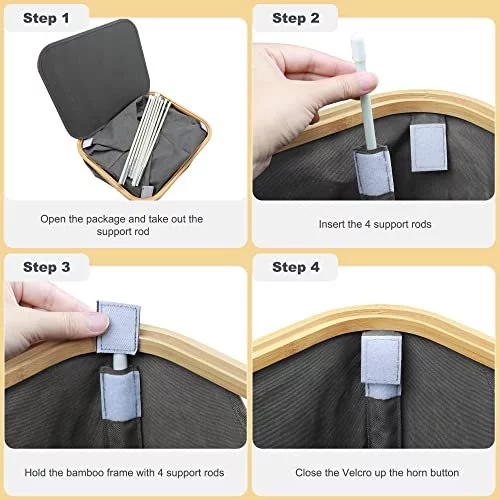 Step 1

Open the package and take out the support rod

Step 2

Insert the 4 support rods

Step 3

Hold the bamboo frame with 4 support rods

Step 4

Close the Velcro up the horn button