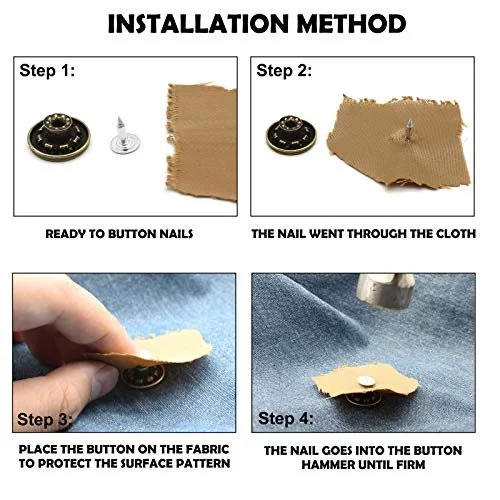 INSTALLATION METHOD

Step 1:

READY TO BUTTON NAILS

Step 2:

THE NAIL WENT THROUGH THE CLOTH

Step 3:

PLACE THE BUTTON ON THE FABRIC TO PROTECT THE SURFACE PATTERN

Step 4:

THE NAIL GOES INTO THE BUTTON HAMMER UNTIL FIRM