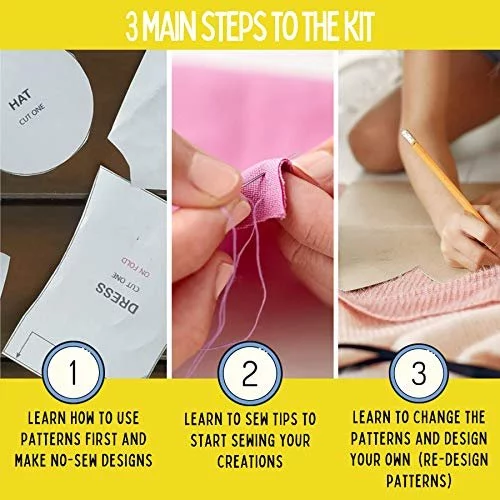 3 MAIN STEPS TO THE KIT

HAT
CUT ONE

DRESS
CUT ONE
ON FOLD

1

LEARN HOW TO USE PATTERNS FIRST AND MAKE NO-SEW DESIGNS

2

LEARN TO SEW TIPS TO START SEWING YOUR CREATIONS

3

LEARN TO CHANGE THE PATTERNS AND DESIGN YOUR OWN (RE-DESIGN PATTERNS)