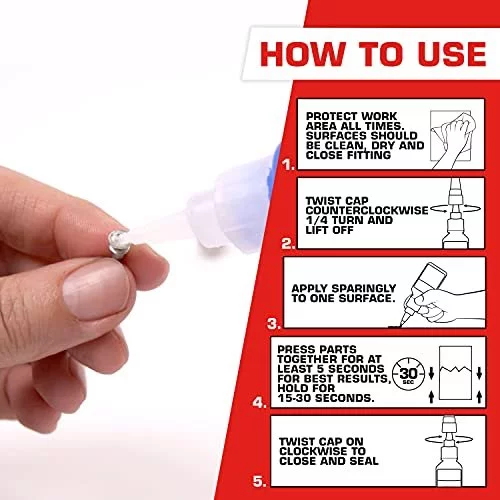 HOW TO USE

1. PROTECT WORK AREA ALL TIMES. SURFACES SHOULD BE CLEAN, DRY AND CLOSE FITTING

2. TWIST CAP COUNTERCLOCKWISE 1/4 TURN AND LIFT OFF

3. APPLY SPARINGLY TO ONE SURFACE.

4. PRESS PARTS TOGETHER FOR AT LEAST 5 SECONDS FOR BEST RESULTS, HOLD FOR 15-30 SECONDS.

30 SEC

5. TWIST CAP ON CLOCKWISE TO CLOSE AND SEAL