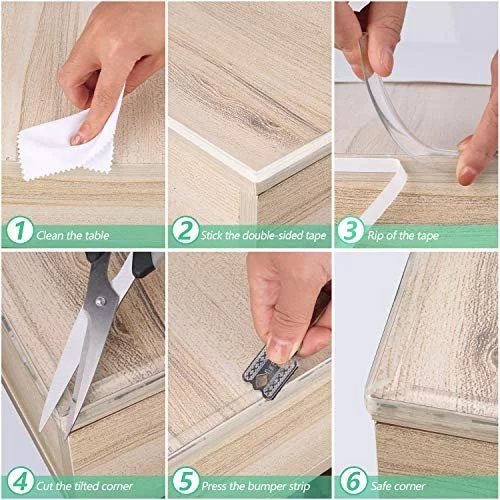 1 Clean the table

2 Stick the double-sided tape

3 Rip of the tape

4 Cut the tilted corner

5 Press the bumper strip

6 Safe corner