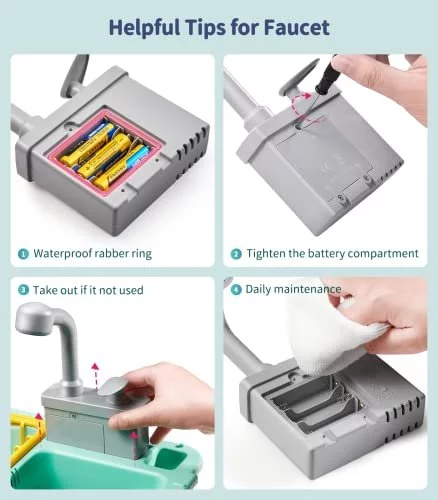 Helpful Tips for Faucet

1 Waterproof rabber ring

2 Tighten the battery compartment

3 Take out if it not used

4 Daily maintenance