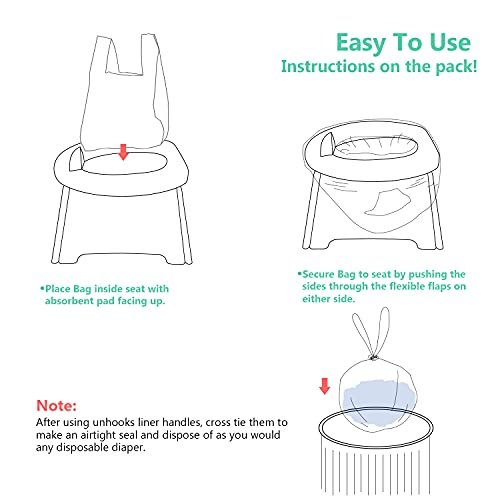 Easy To Use
Instructions on the pack!

•Place Bag inside seat with absorbent pad facing up.

•Secure Bag to seat by pushing the sides through the flexible flaps on either side.

Note:
After using unhooks liner handles, cross tie them to make an airtight seal and dispose of as you would any disposable diaper.