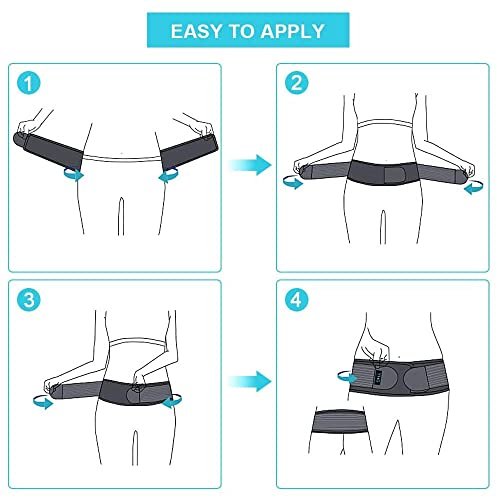 EASY TO APPLY

1

2

3

4